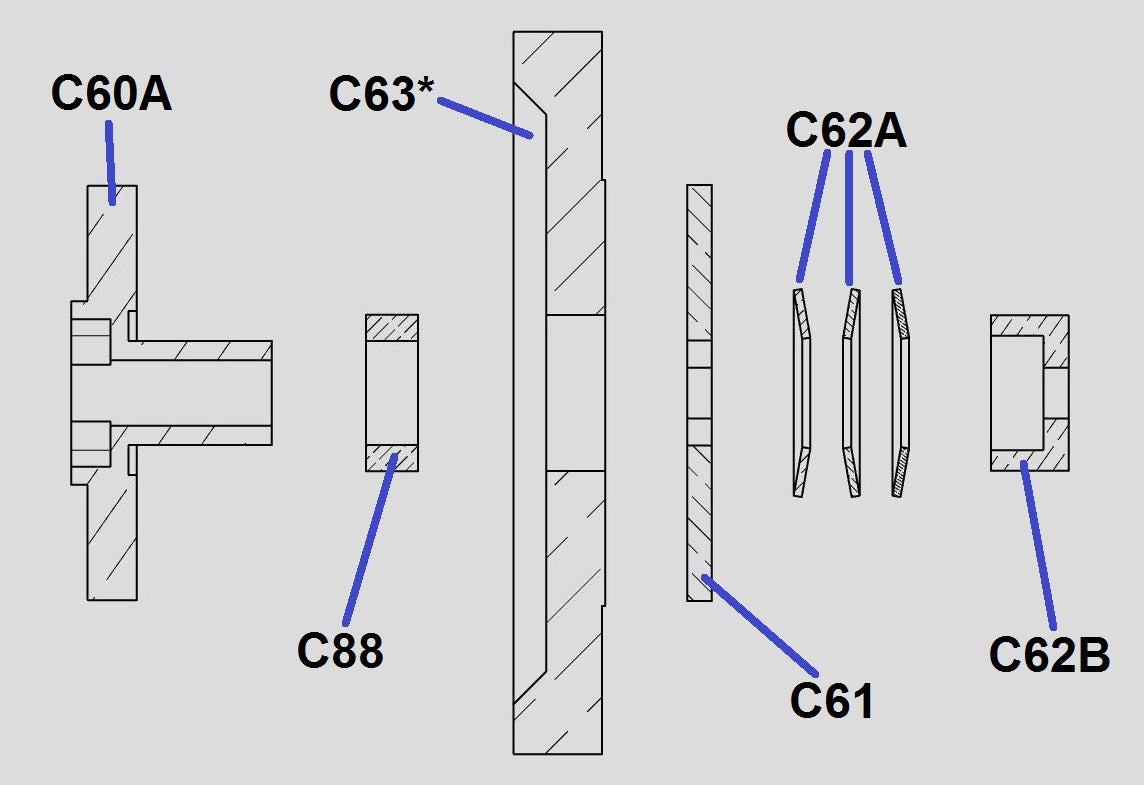 C60A
C63*
C62A
C88
C61
C62B